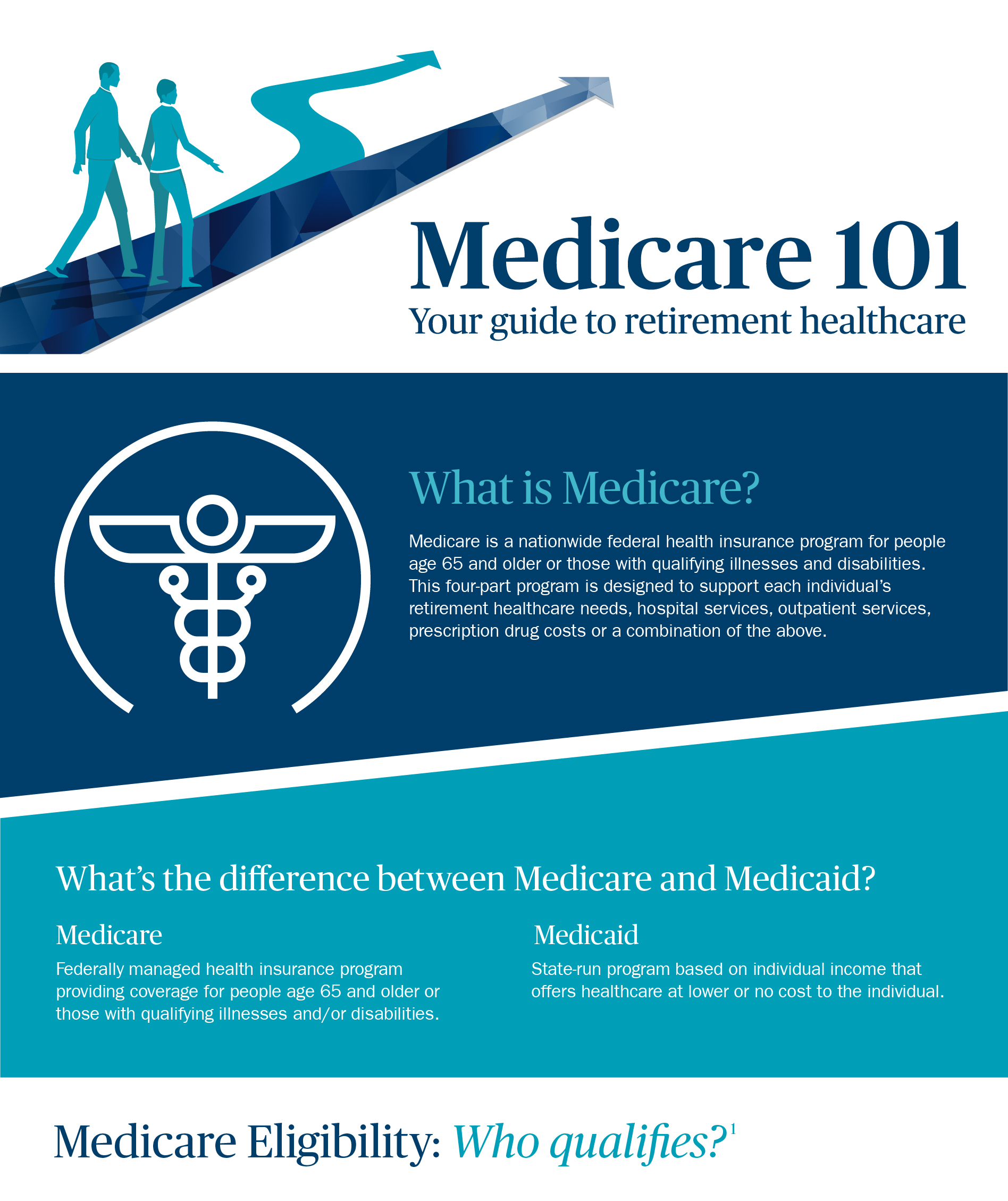 Medicare 101
Your guide to retirement healthcare

What is Medicare?

Medicare is a nationwide federal health insurance program for people age 65 and older or those with qualifying illnesses and disabilities. This four-part program is designed to support each individual's retirement healthcare needs, hospital services, outpatient services, prescription drug costs or a combination of the above.

What's the difference between Medicare and Medicaid?

Medicare
Federally managed health insurance program providing coverage for people age 65 and older or those with qualifying illnesses and/or disabilities.

Medicaid
State-run program based on individual income that offers healthcare at lower or no cost to the individual.

Medicare Eligibility: Who qualifies?$^1$